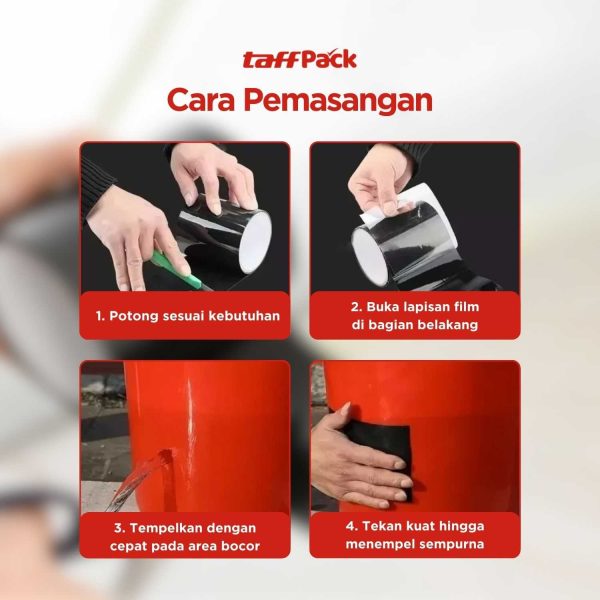 taffPack

Cara Pemasangan

1. Potong sesuai kebutuhan

2. Buka lapisan film di bagian belakang

3. Tempelkan dengan cepat pada area bocor

4. Tekan kuat hingga menempel sempurna