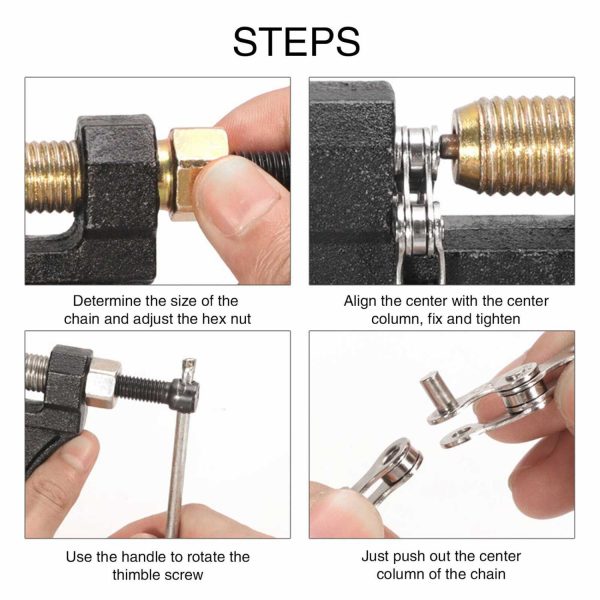 STEPS

Determine the size of the chain and adjust the hex nut

Align the center with the center column, fix and tighten

Use the handle to rotate the thimble screw

Just push out the center column of the chain