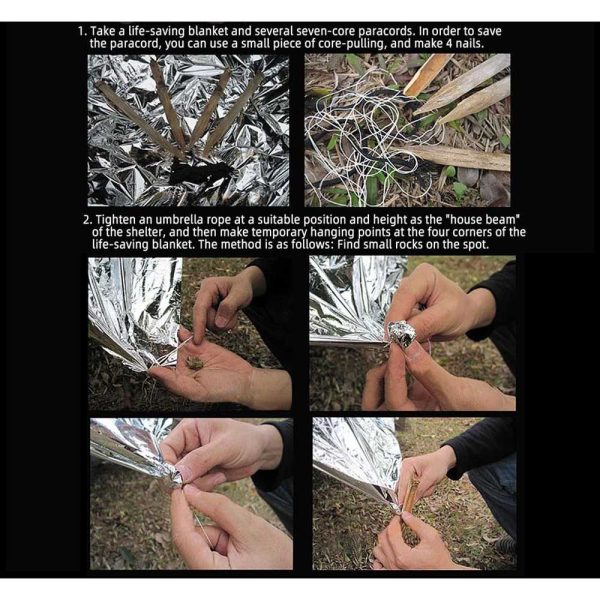 1. Take a life-saving blanket and several seven-core paracords. In order to save the paracord, you can use a small piece of core-pulling, and make 4 nails.

2. Tighten an umbrella rope at a suitable position and height as the "house beam" of the shelter, and then make temporary hanging points at the four corners of the life-saving blanket. The method is as follows: Find small rocks on the spot.