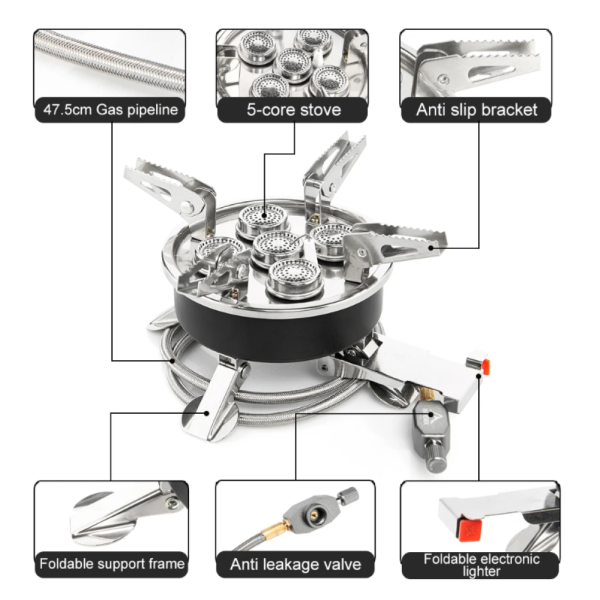 47.5cm Gas pipeline

5-core stove

Anti slip bracket

Foldable support frame

Anti leakage valve

Foldable electronic lighter