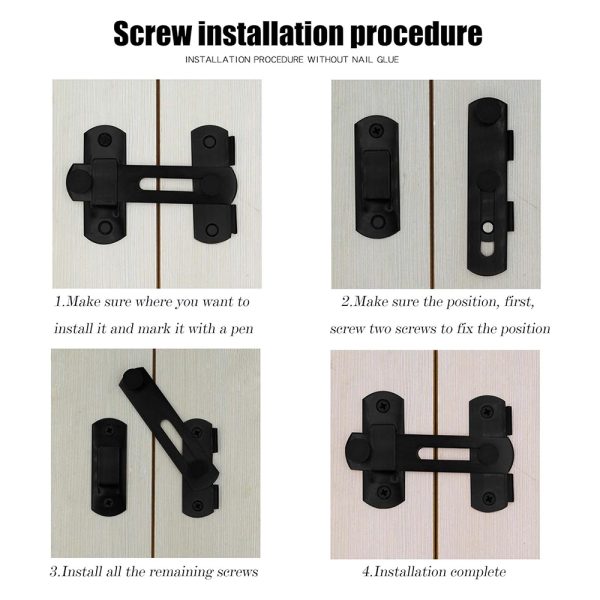 Screw installation procedure

INSTALLATION PROCEDURE WITHOUT NAIL GLUE

1.Make sure where you want to install it and mark it with a pen

2.Make sure the position, first, screw two screws to fix the position

3.Install all the remaining screws

4.Installation complete