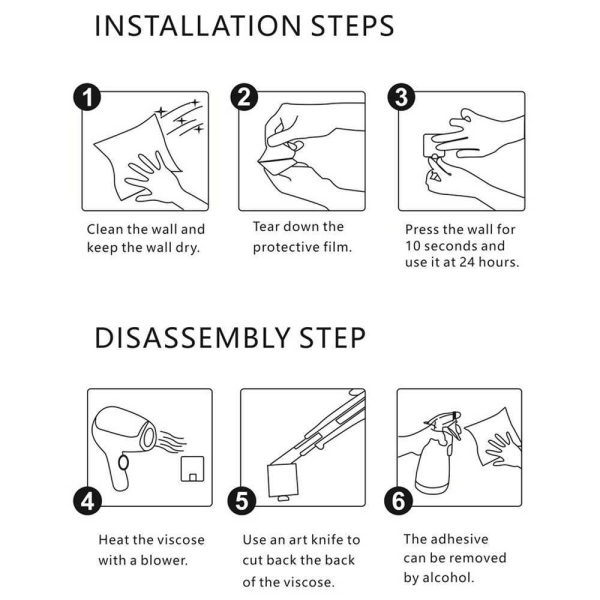 INSTALLATION STEPS

1

Clean the wall and keep the wall dry.

2

Tear down the protective film.

3

Press the wall for 10 seconds and use it at 24 hours.

DISASSEMBLY STEP

4

Heat the viscose with a blower.

5

Use an art knife to cut back the back of the viscose.

6

The adhesive can be removed by alcohol.