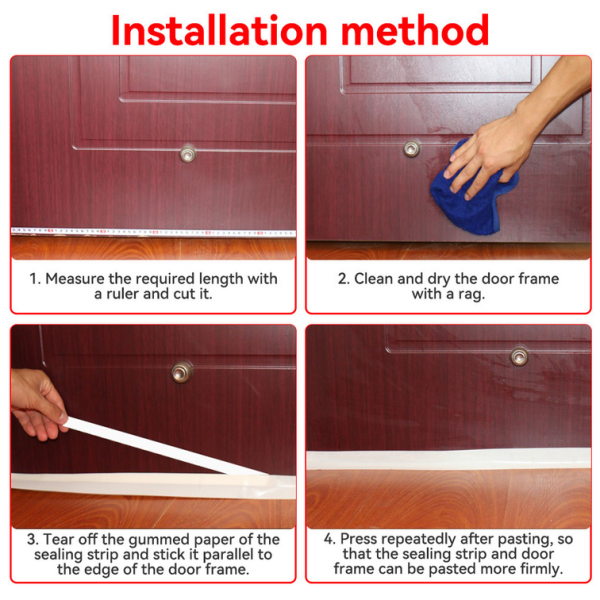 Installation method

1. Measure the required length with a ruler and cut it.

2. Clean and dry the door frame with a rag.

3. Tear off the gummed paper of the sealing strip and stick it parallel to the edge of the door frame.

4. Press repeatedly after pasting, so that the sealing strip and door frame can be pasted more firmly.