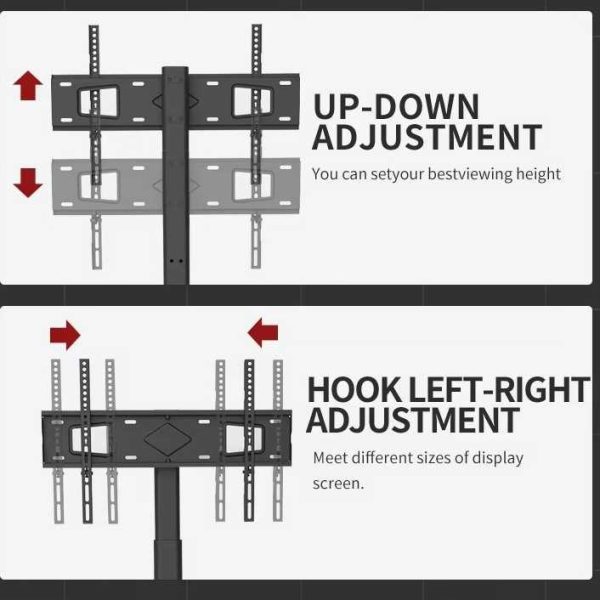 UP-DOWN ADJUSTMENT

You can setyour bestviewing height

HOOK LEFT-RIGHT ADJUSTMENT

Meet different sizes of display screen.