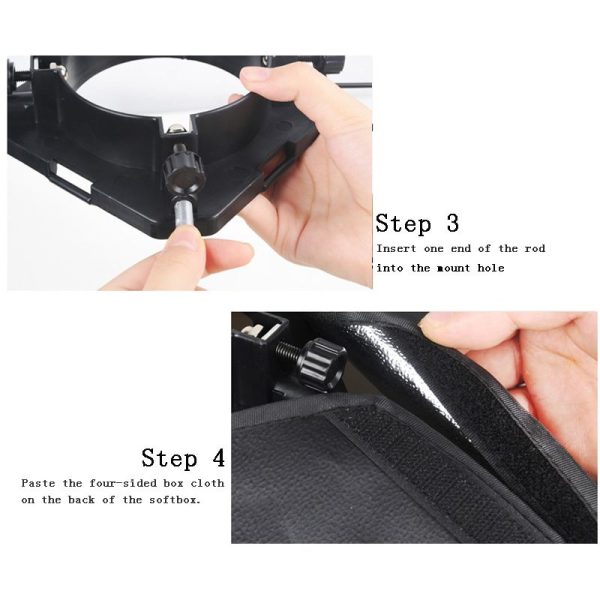 Step 3
Insert one end of the rod into the mount hole

Step 4
Paste the four-sided box cloth on the back of the softbox.