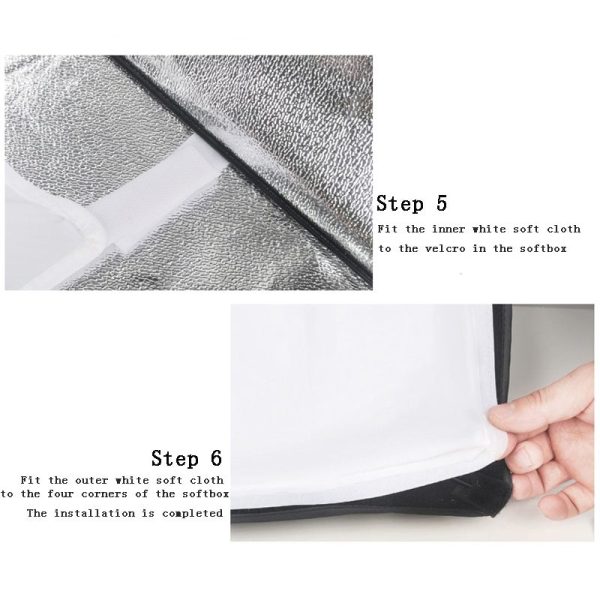 Step 5

Fit the inner white soft cloth to the velcro in the softbox

Step 6

Fit the outer white soft cloth to the four corners of the softbox

The installation is completed