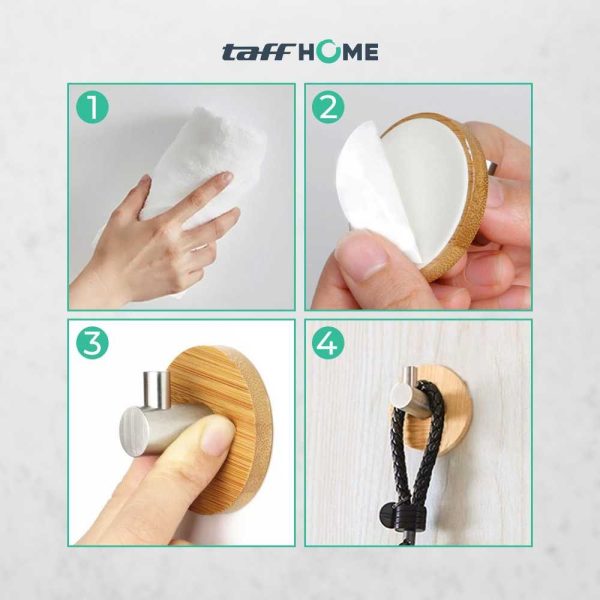 taff HOME

1

2

3

4