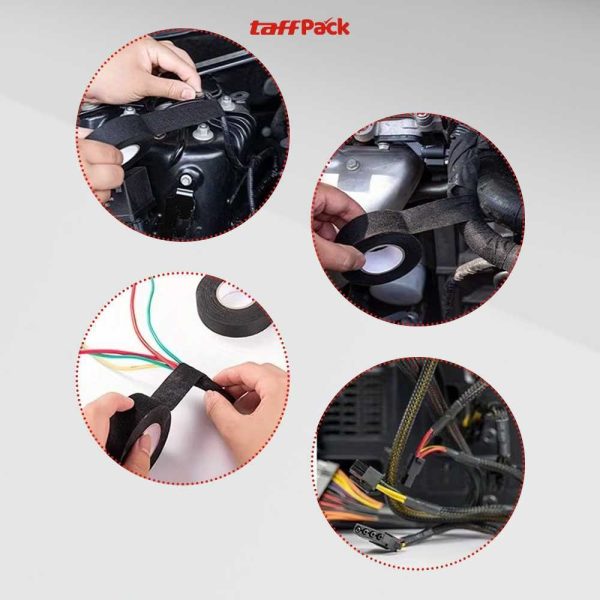 taffPack