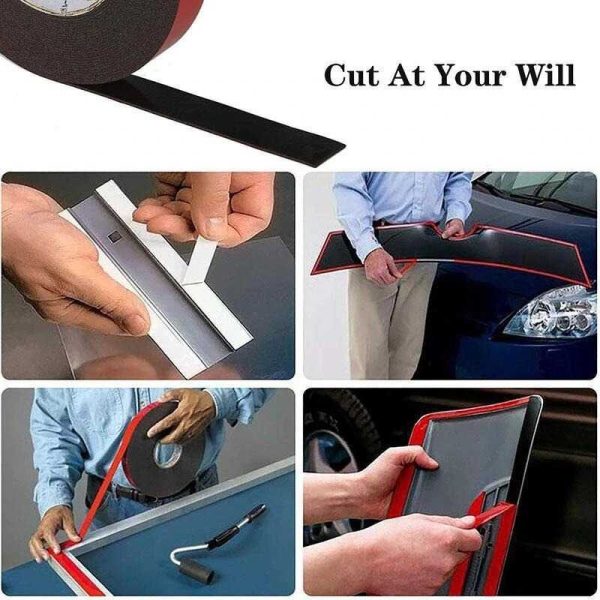 Cut At Your Will