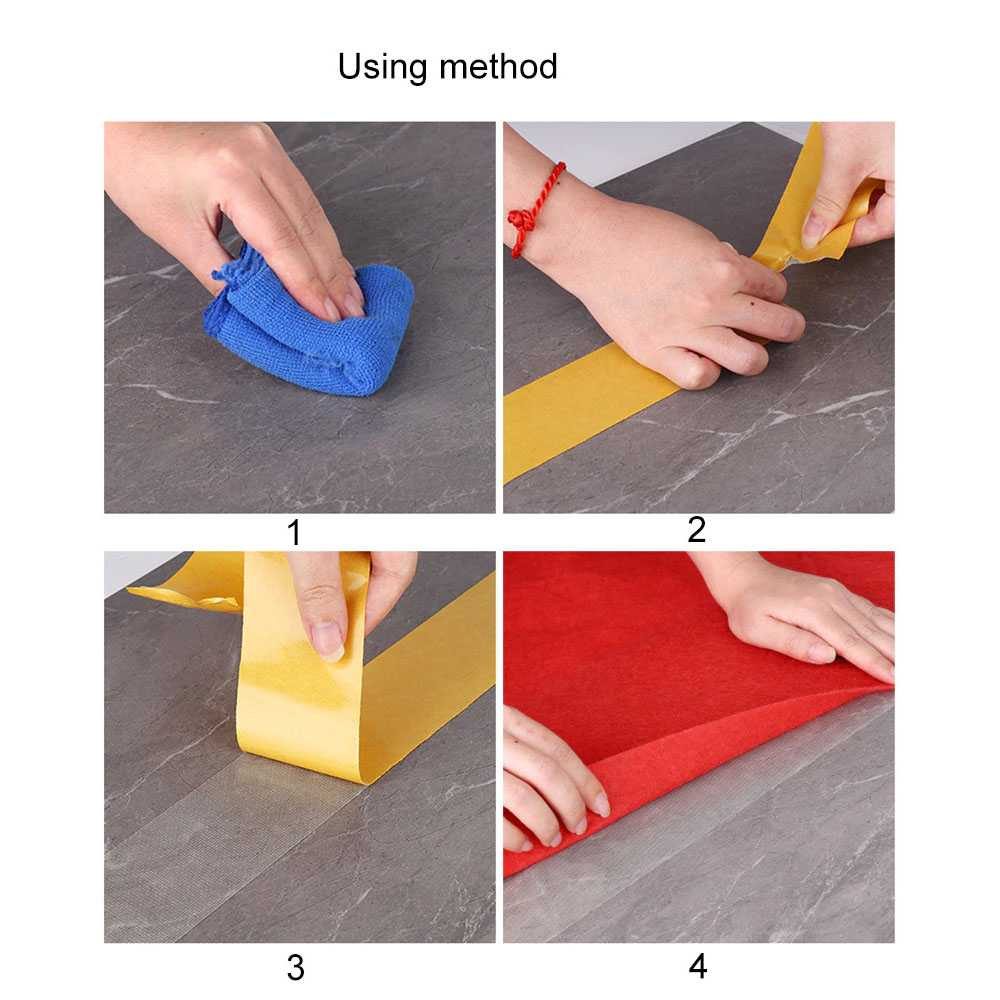 Using method

1

2

3

4