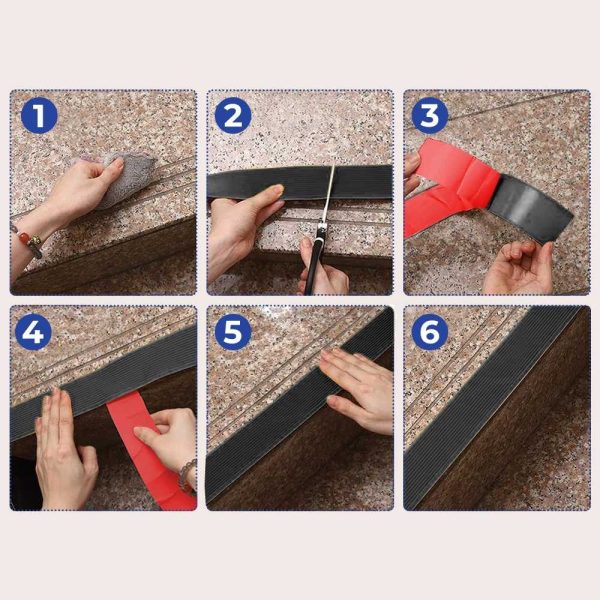 1
2
3
4
5
6