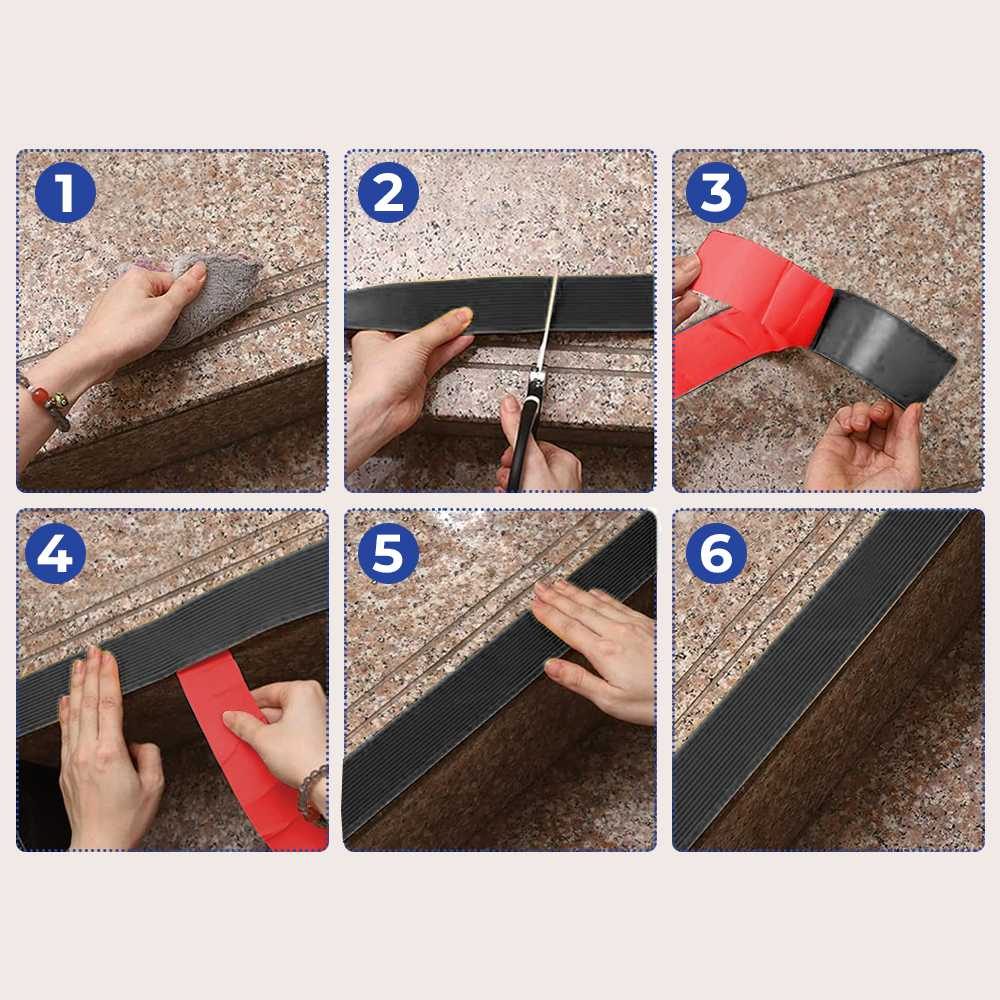 1
2
3
4
5
6