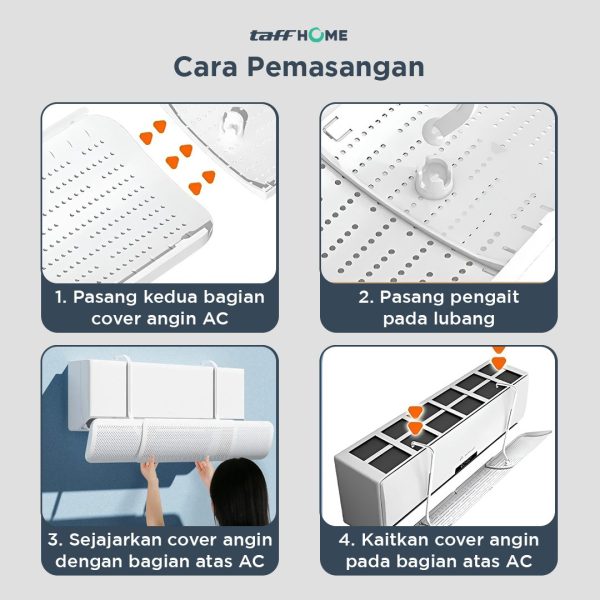 taff HOME

Cara Pemasangan

1. Pasang kedua bagian cover angin AC

2. Pasang pengait pada lubang

3. Sejajarkan cover angin dengan bagian atas AC

4. Kaitkan cover angin pada bagian atas AC