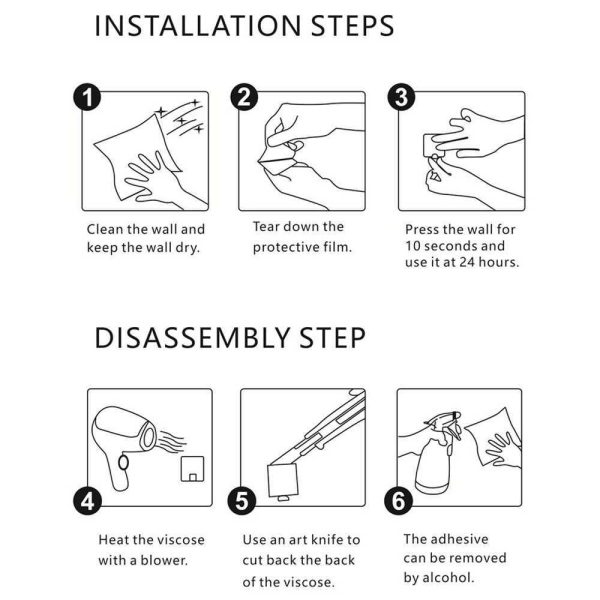 INSTALLATION STEPS

1
Clean the wall and keep the wall dry.

2
Tear down the protective film.

3
Press the wall for 10 seconds and use it at 24 hours.

DISASSEMBLY STEP

4
Heat the viscose with a blower.

5
Use an art knife to cut back the back of the viscose.

6
The adhesive can be removed by alcohol.