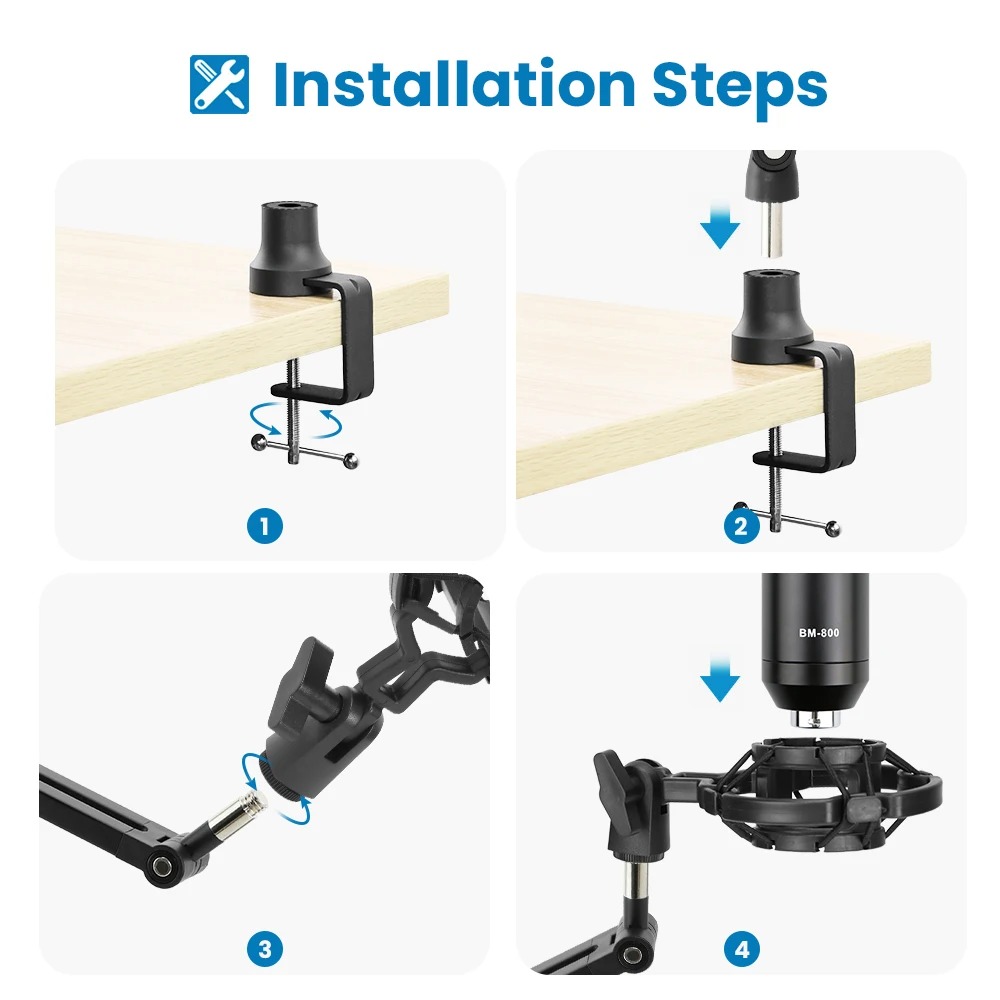 Installation Steps

1

2

3

BM-800

4