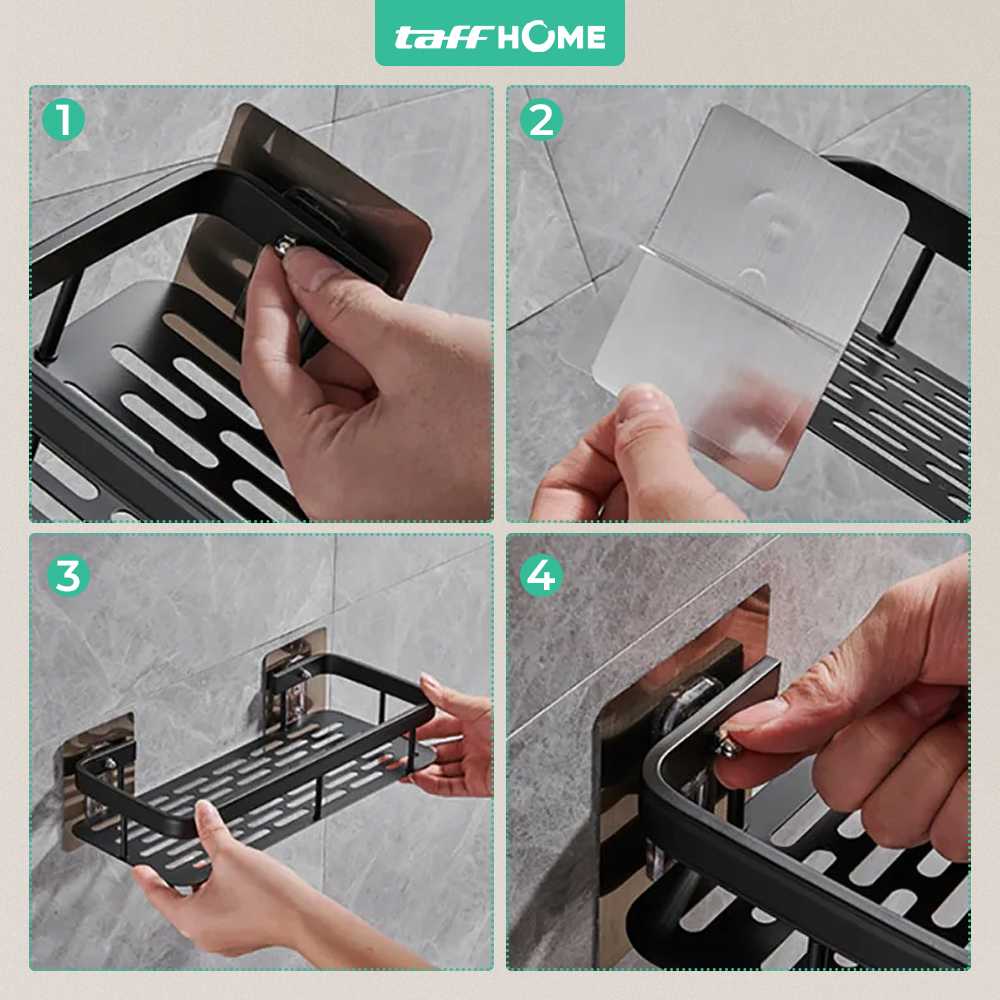 taff HOME

1

2

3

4