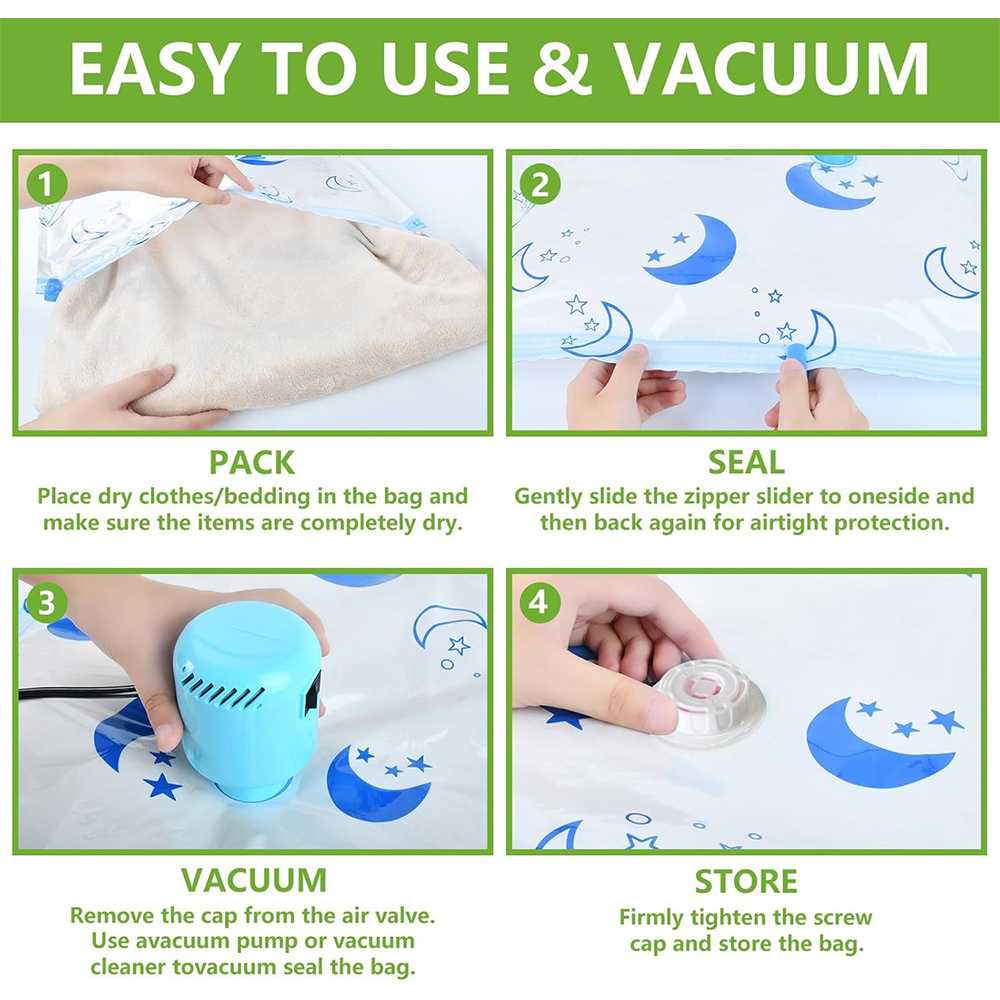 EASY TO USE & VACUUM

1

PACK
Place dry clothes/bedding in the bag and make sure the items are completely dry.

2

SEAL
Gently slide the zipper slider to oneside and then back again for airtight protection.

3

VACUUM
Remove the cap from the air valve. Use avacuum pump or vacuum cleaner tovacuum seal the bag.

4

STORE
Firmly tighten the screw cap and store the bag.