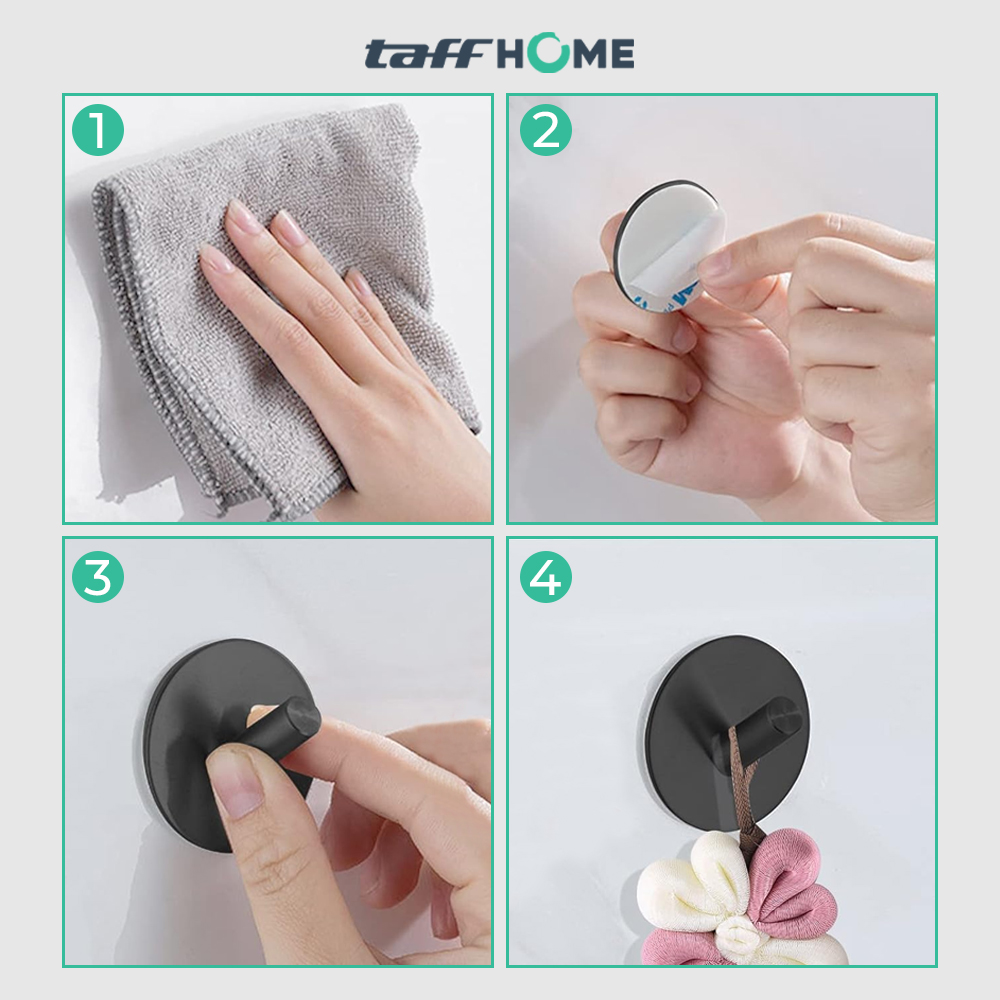 taff HOME

1

2

3

4