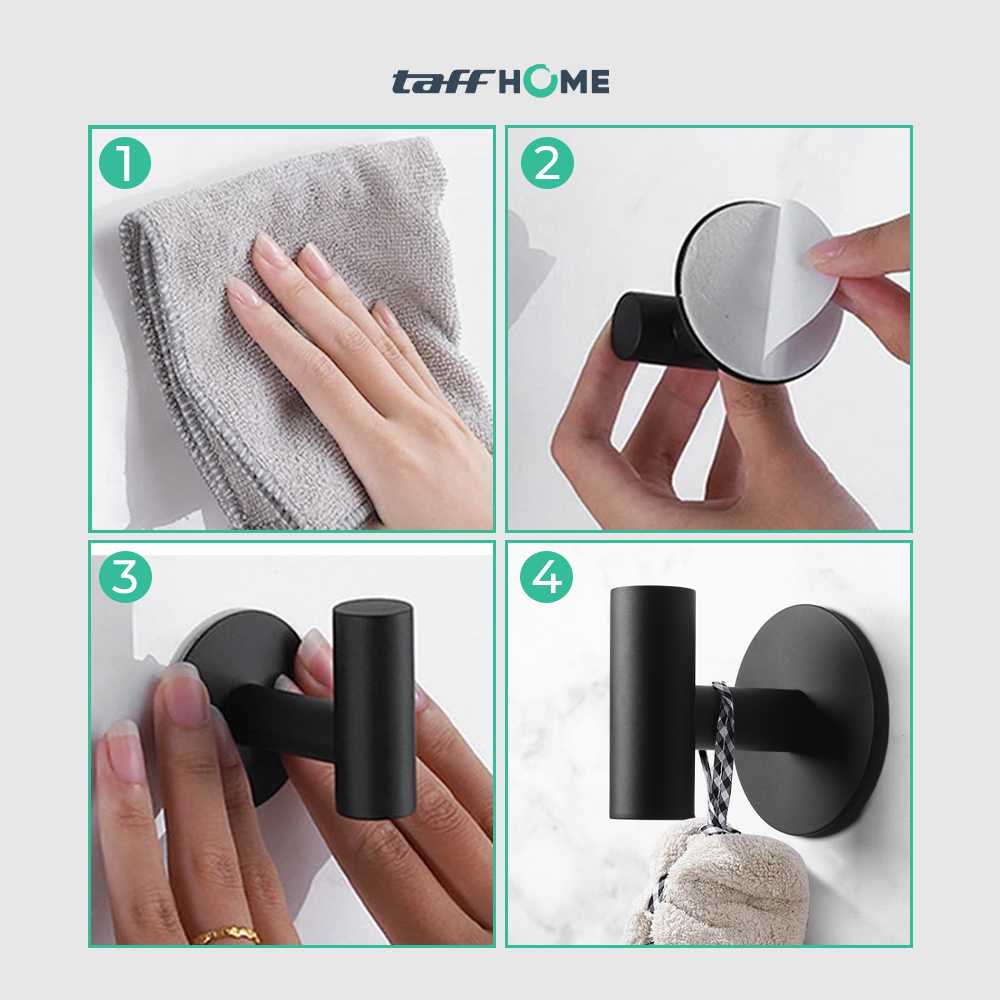 taff HOME

1

2

3

4