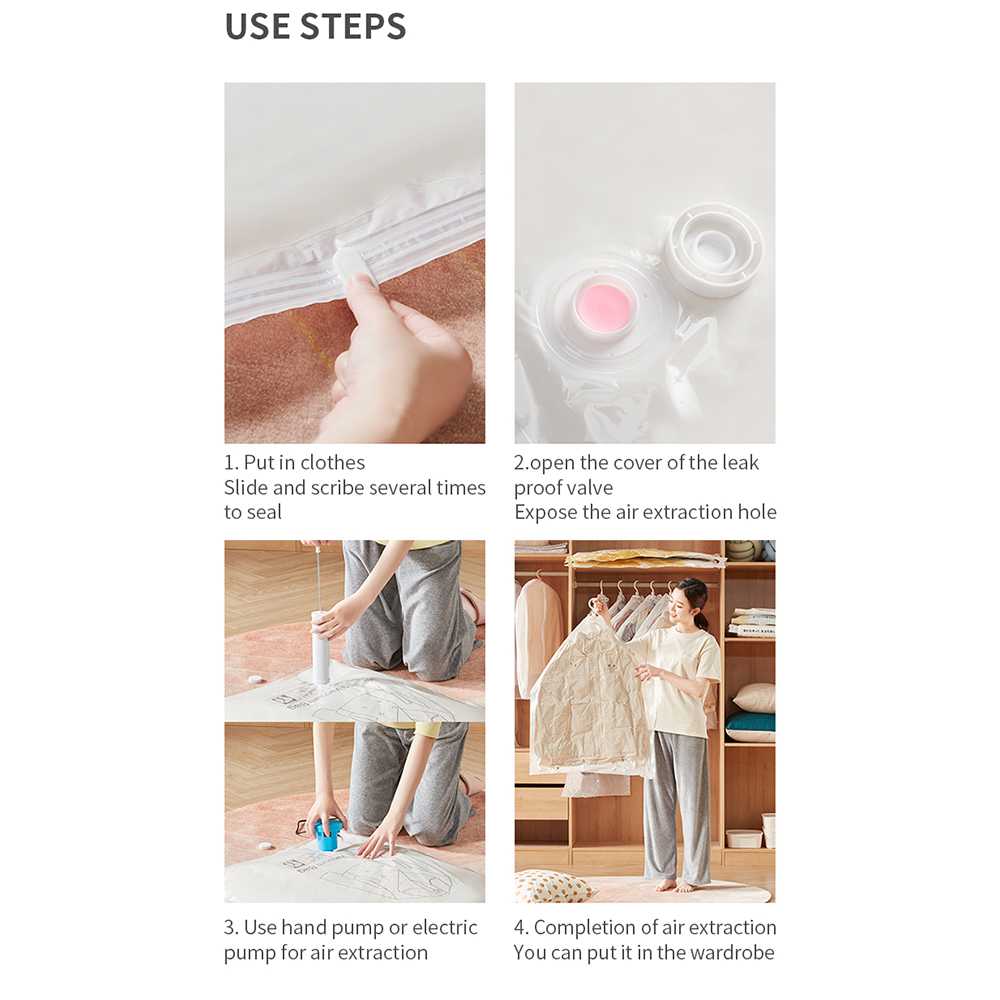 USE STEPS

1. Put in clothes
Slide and scribe several times to seal

2.open the cover of the leak proof valve
Expose the air extraction hole

3. Use hand pump or electric pump for air extraction

4. Completion of air extraction
You can put it in the wardrobe