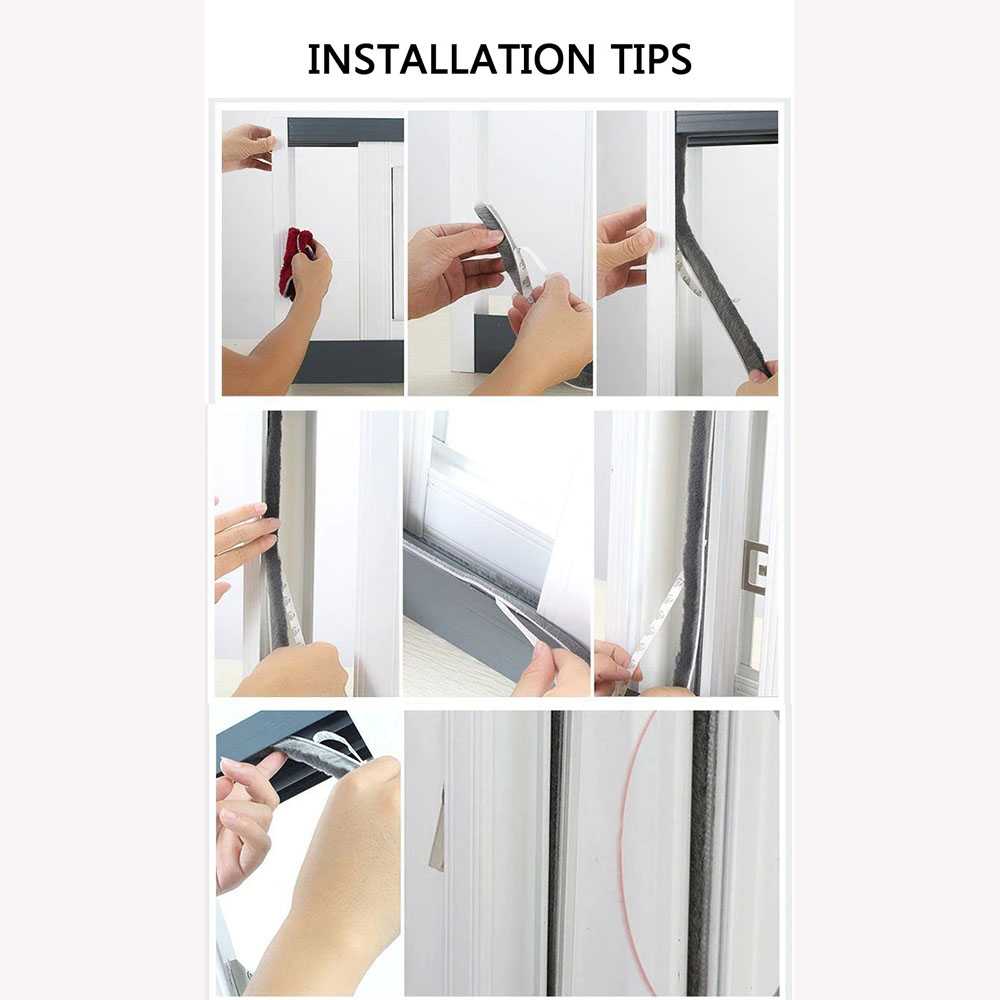 INSTALLATION TIPS