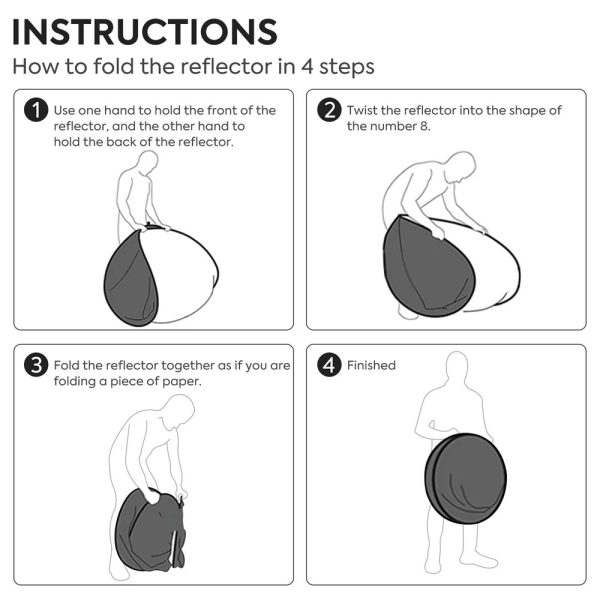 INSTRUCTIONS

How to fold the reflector in 4 steps

1 Use one hand to hold the front of the reflector, and the other hand to hold the back of the reflector.

2 Twist the reflector into the shape of the number 8.

3 Fold the reflector together as if you are folding a piece of paper.

4 Finished